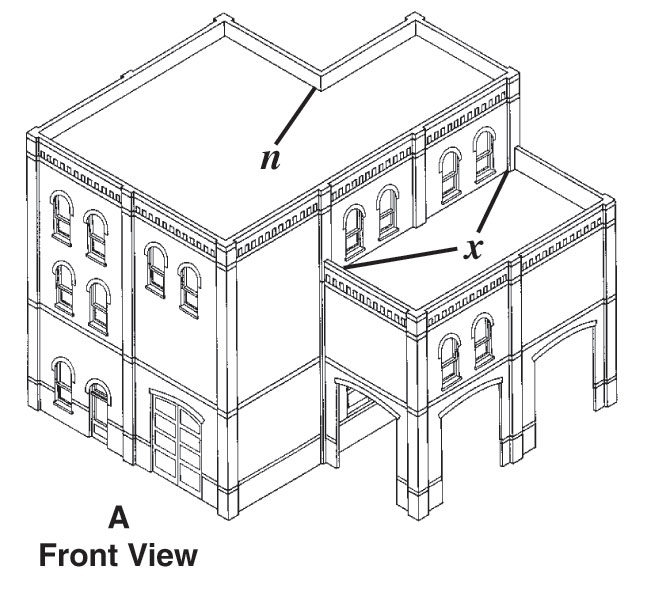 n

x

A
Front View