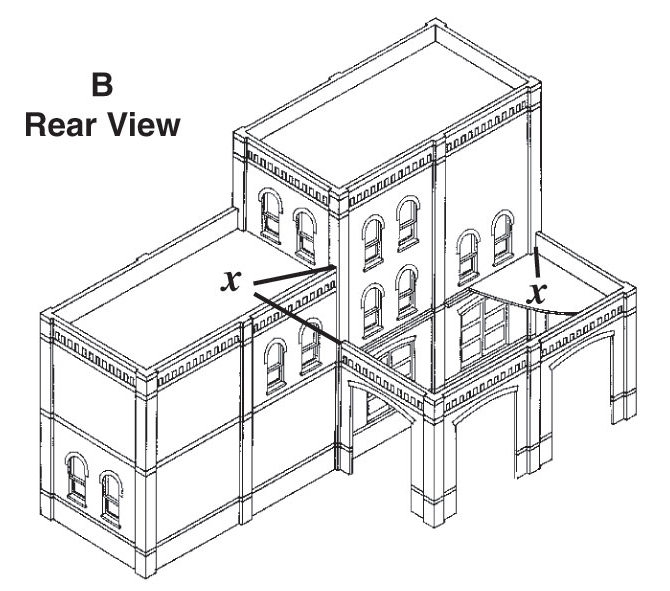 B
Rear View

x

x