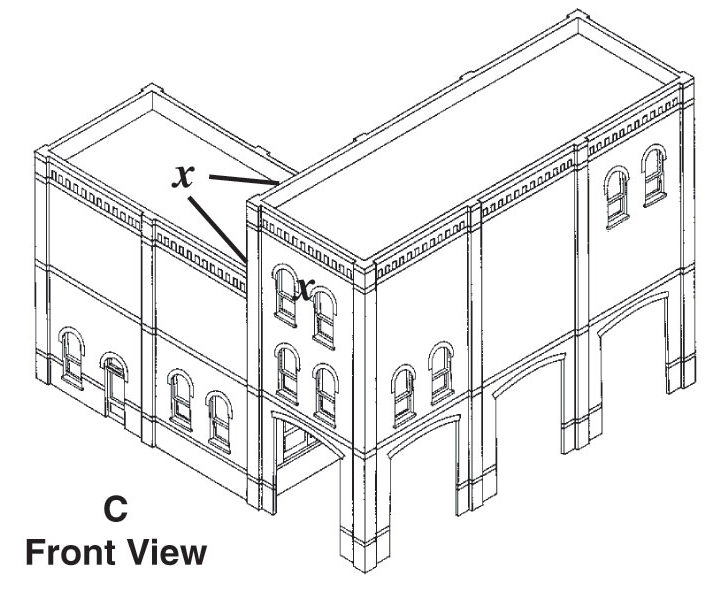 x

x

C
Front View