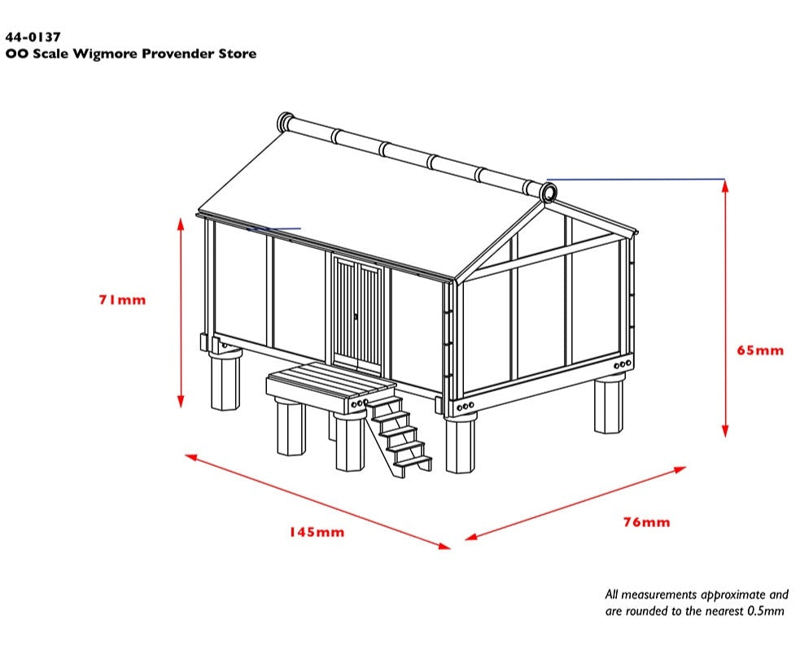 44-0137
OO Scale Wigmore Provender Store

71mm

65mm

145mm

76mm

All measurements approximate and are rounded to the nearest 0.5mm