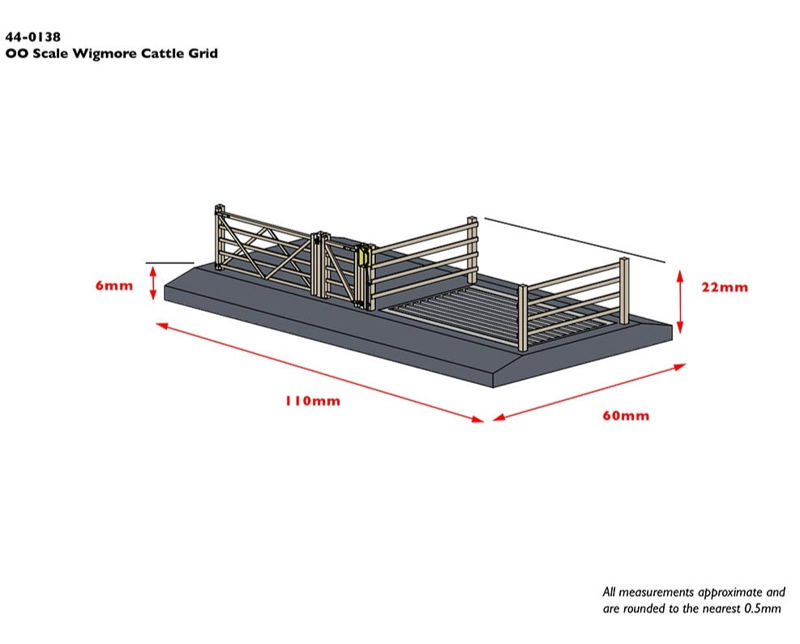 44-0138
OO Scale Wigmore Cattle Grid

6mm

22mm

110mm

60mm

All measurements approximate and are rounded to the nearest 0.5mm