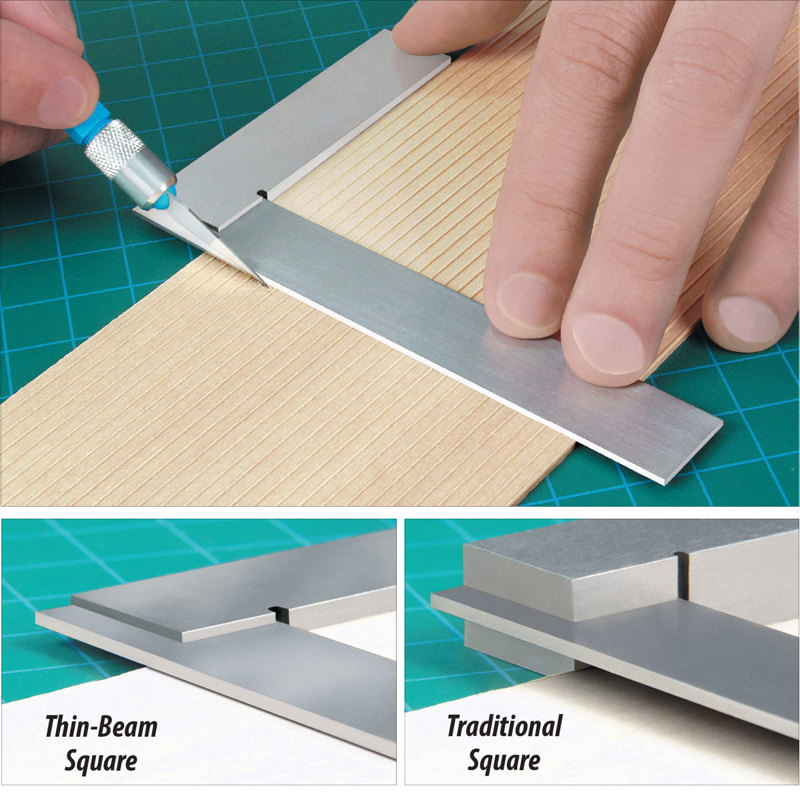 Thin-Beam Square

Traditional Square